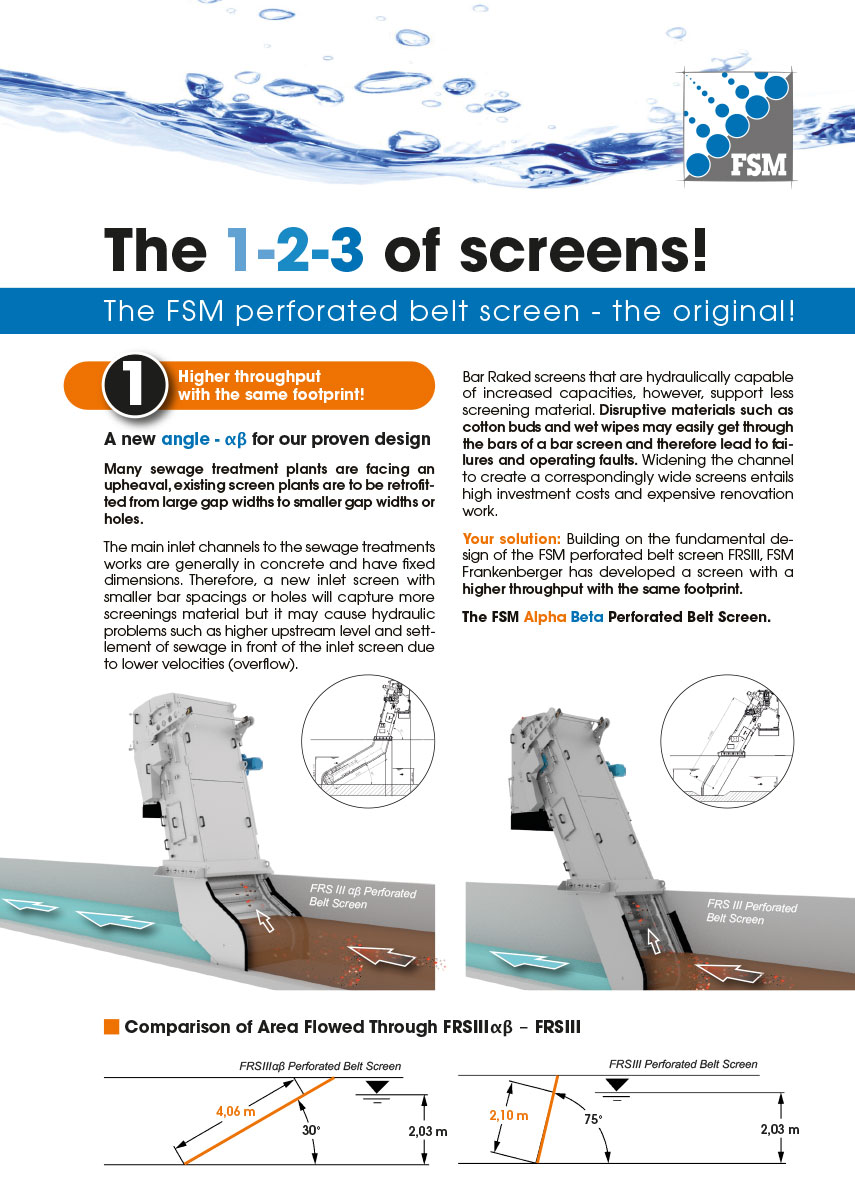 FSM

The 1-2-3 of screens!

The FSM perforated belt screen - the original!

1 Higher throughput with the same footprint!

A new angle - αβ for our proven design

Many sewage treatment plants are facing an upheaval, existing screen plants are to be retrofitted from large gap widths to smaller gap widths or holes.

The main inlet channels to the sewage treatments works are generally in concrete and have fixed dimensions. Therefore, a new inlet screen with smaller bar spacings or holes will capture more screenings material but it may cause hydraulic problems such as higher upstream level and settlement of sewage in front of the inlet screen due to lower velocities (overflow).

Bar Raked screens that are hydraulically capable of increased capacities, however, support less screening material. Disruptive materials such as cotton buds and wet wipes may easily get through the bars of a bar screen and therefore lead to failures and operating faults. Widening the channel to create a correspondingly wide screens entails high investment costs and expensive renovation work.

Your solution: Building on the fundamental design of the FSM perforated belt screen FRSIII, FSM Frankenberger has developed a screen with a higher throughput with the same footprint.

The FSM Alpha Beta Perforated Belt Screen.

FRS III αβ Perforated Belt Screen

FRS III Perforated Belt Screen

Comparison of Area Flowed Through FRSIIIαβ – FRSIII

FRSIIIαβ Perforated Belt Screen

4,06 m

30°

2,03 m

FRSIII Perforated Belt Screen

2,10 m

75°

2,03 m